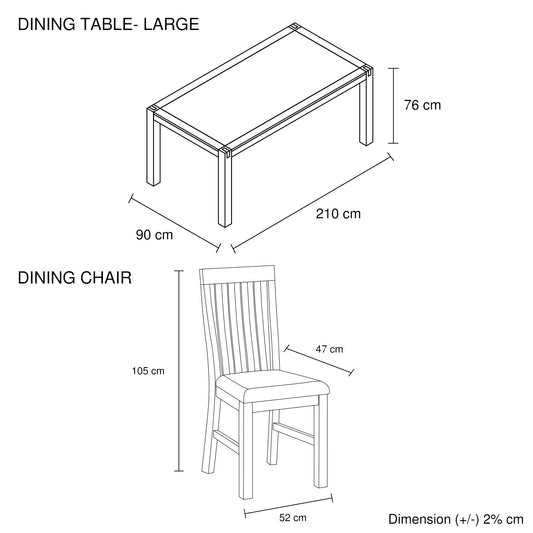 DINING TABLE- LARGE

76 cm

210 cm

90 cm

DINING CHAIR

47 cm

105 cm

52 cm

Dimension (+/-) 2% cm