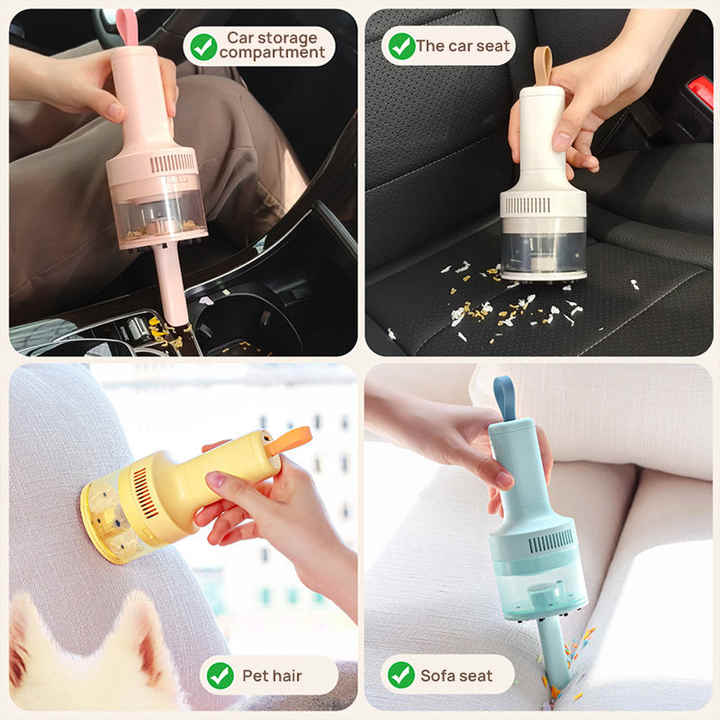 Car storage compartment

The car seat

Pet hair

Sofa seat