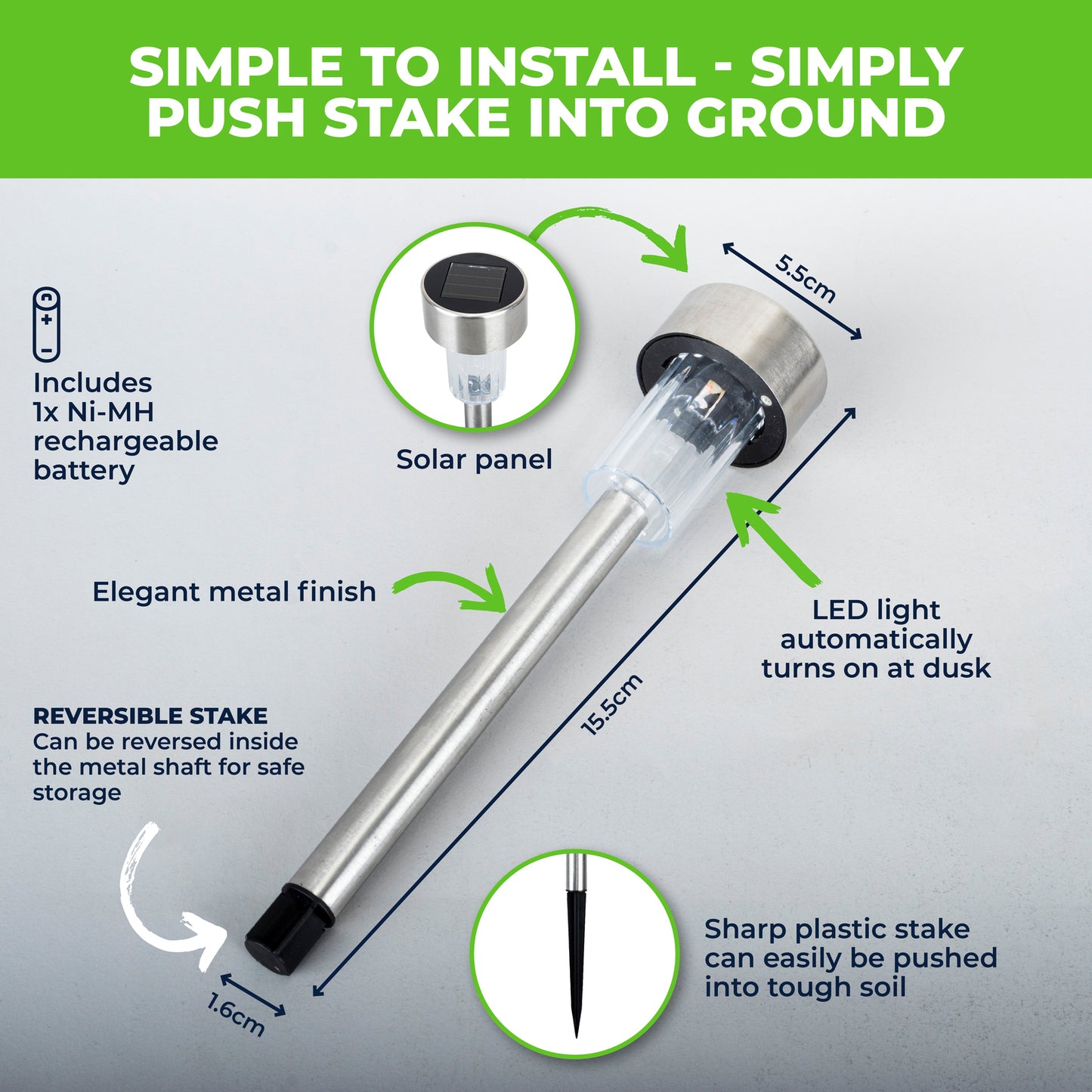 SIMPLE TO INSTALL - SIMPLY PUSH STAKE INTO GROUND

Includes 1x Ni-MH rechargeable battery

Solar panel

5.5cm

Elegant metal finish

LED light automatically turns on at dusk

15.5cm

REVERSIBLE STAKE
Can be reversed inside the metal shaft for safe storage

1.6cm

Sharp plastic stake can easily be pushed into tough soil