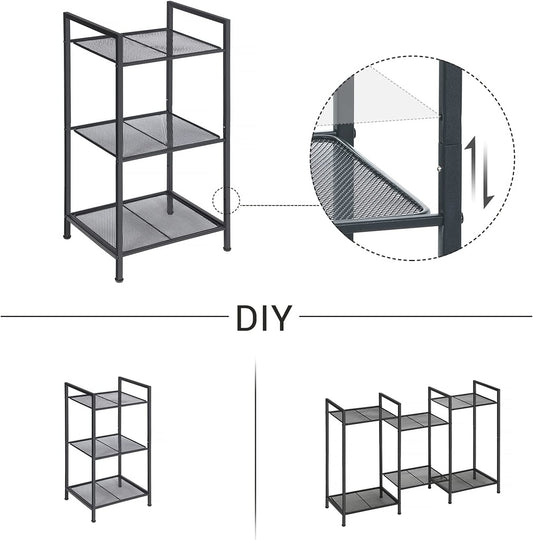 DIY