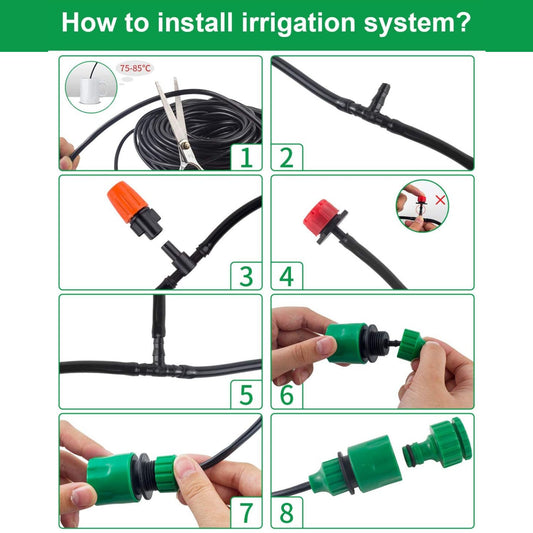 How to install irrigation system?

75-85°C

1

2

3

4

5

6

7

8