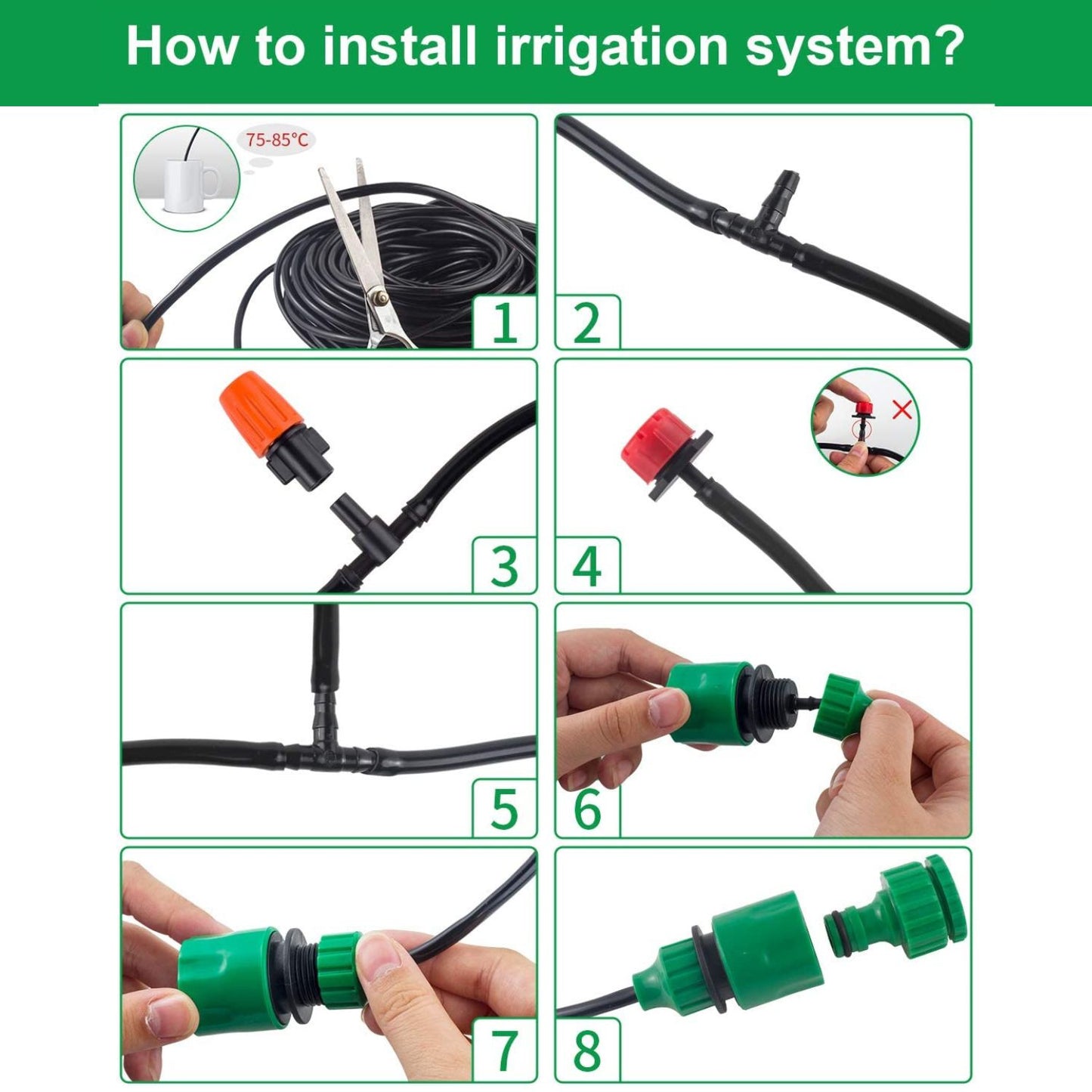 How to install irrigation system?

75-85°C

1

2

3

4

5

6

7

8